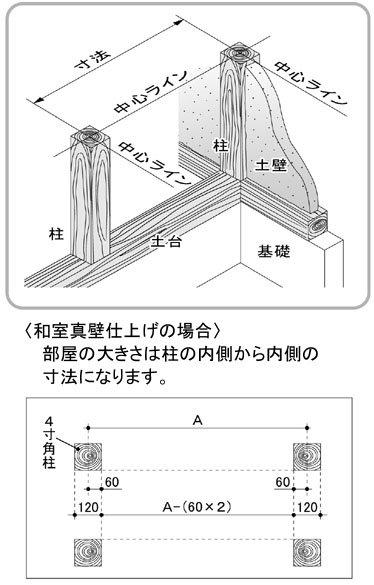 寸法

中心ライン

中心ライン

中心ライン

柱

土壁

柱

土台

基礎

〈和室真壁仕上げの場合〉
部屋の大きさは柱の内側から内側の寸法になります。

4寸角柱

A

60

60

120

A−(60×2)

120